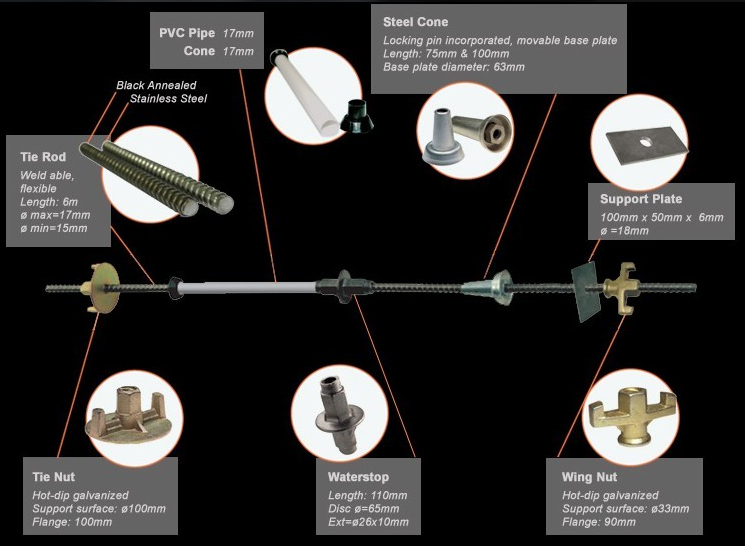 PVC Pipe 17mm
Cone 17mm

Steel Cone
Locking pin incorporated, movable base plate
Length: 75mm & 100mm
Base plate diameter: 63mm

Black Annealed
Stainless Steel

Tie Rod
Weld able, flexible
Length: 6m
ø max=17mm
ø min=15mm

Support Plate
100mm x 50mm x 6mm
ø =18mm

Tie Nut
Hot-dip galvanized
Support surface: ø100mm
Flange: 100mm

Waterstop
Length: 110mm
Disc ø=65mm
Ext=ø26x10mm

Wing Nut
Hot-dip galvanized
Support surface: ø33mm
Flange: 90mm